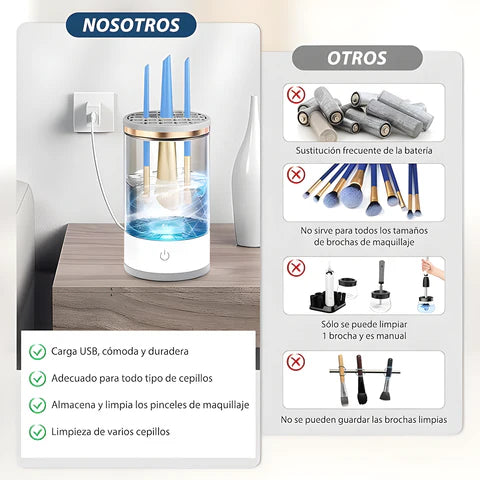 NOSOTROS

Carga USB, cómoda y duradera

Adecuado para todo tipo de cepillos

Almacena y limpia los pinceles de maquillaje

Limpieza de varios cepillos

OTROS

Sustitución frecuente de la batería

No sirve para todos los tamaños de brochas de maquillaje

Sólo se puede limpiar 1 brocha y es manual

No se pueden guardar las brochas limpias