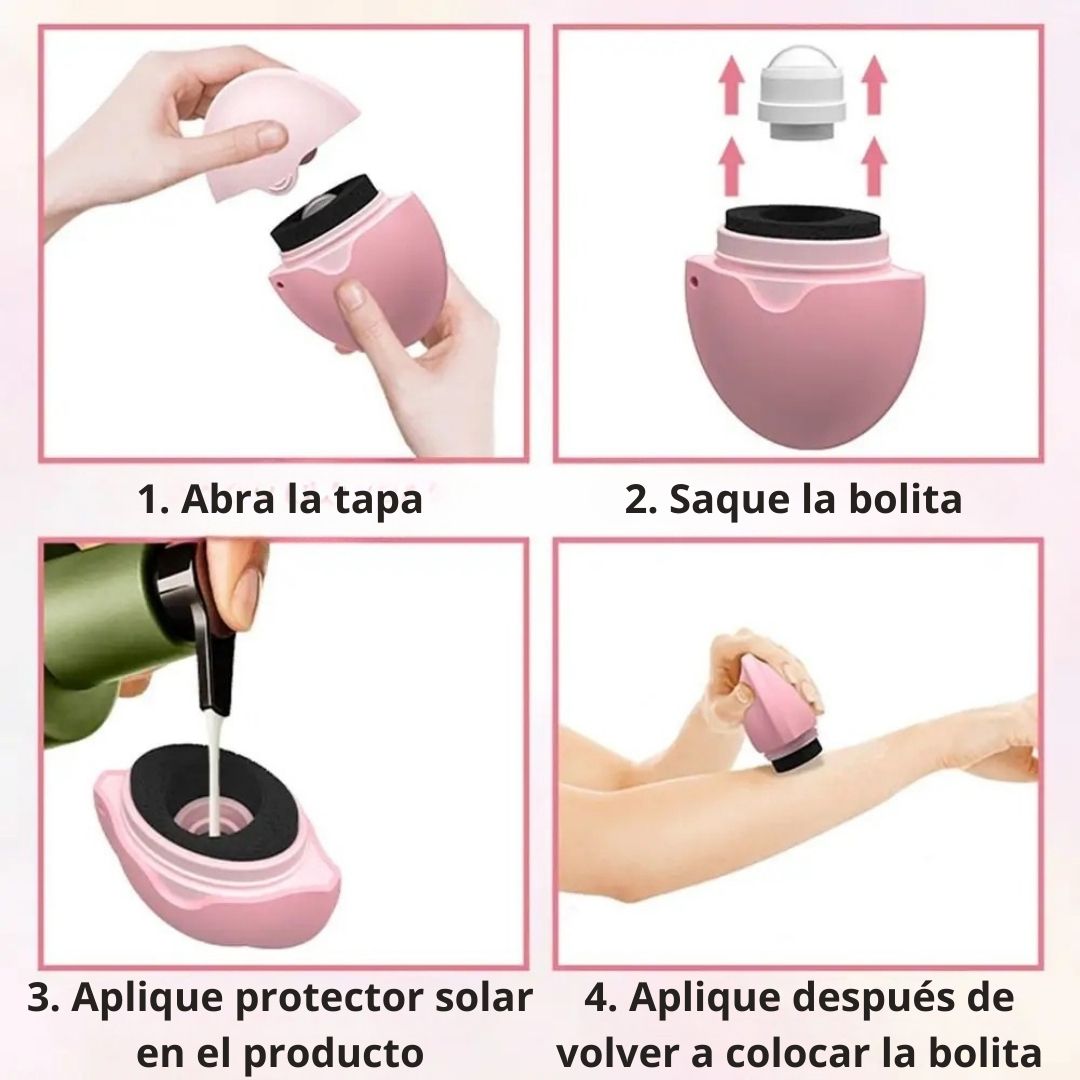 1. Abra la tapa

2. Saque la bolita

3. Aplique protector solar en el producto

4. Aplique después de volver a colocar la bolita