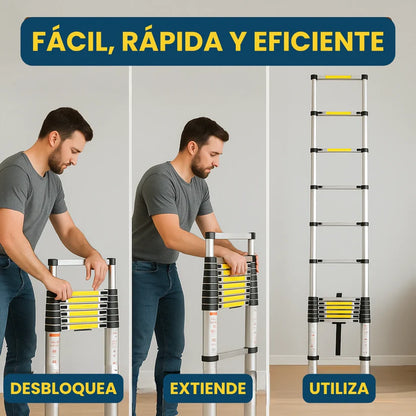 FÁCIL, RÁPIDA Y EFICIENTE

DESBLOQUEA

EXTIENDE

UTILIZA