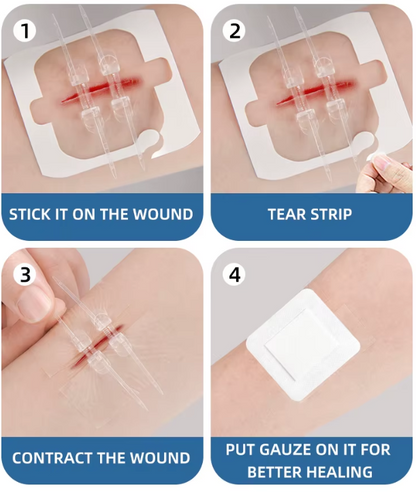 1

STICK IT ON THE WOUND

2

TEAR STRIP

3

CONTRACT THE WOUND

4

PUT GAUZE ON IT FOR BETTER HEALING