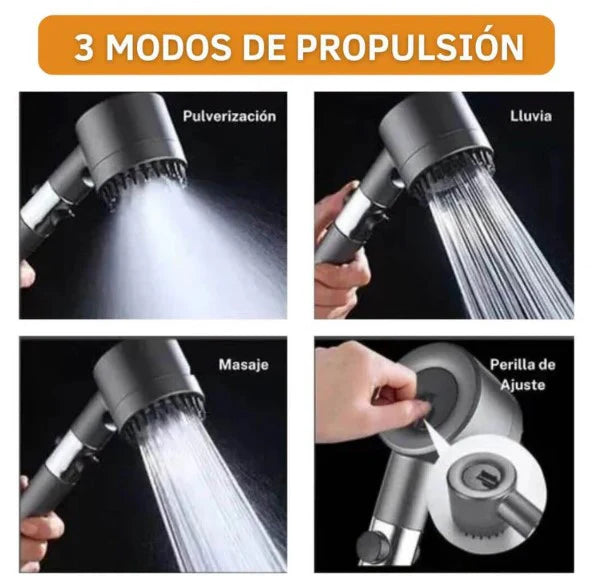 3 MODOS DE PROPULSIÓN

Pulverización

Lluvia

Masaje

Perilla de Ajuste