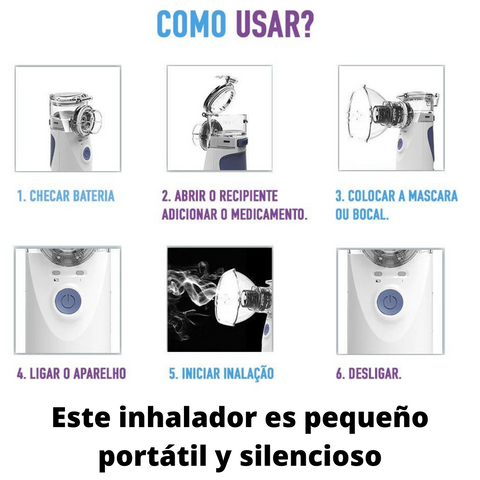 COMO USAR?

1. CHECAR BATERIA

2. ABRIR O RECIPIENTE ADICIONAR O MEDICAMENTO.

3. COLOCAR A MASCARA OU BOCAL.

4. LIGAR O APARELHO

5. INICIAR INALAÇÃO

6. DESLIGAR.

Este inhalador es pequeño portátil y silencioso