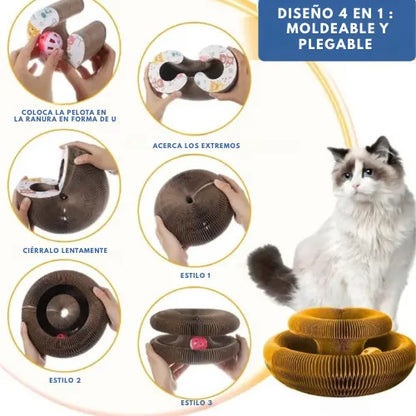 DISEÑO 4 EN 1 : MOLDEABLE Y PLEGABLE

COLOCA LA PELOTA EN LA RANURA EN FORMA DE U

ACERCA LOS EXTREMOS

CIÉRRALO LENTAMENTE

ESTILO 1

ESTILO 2

ESTILO 3