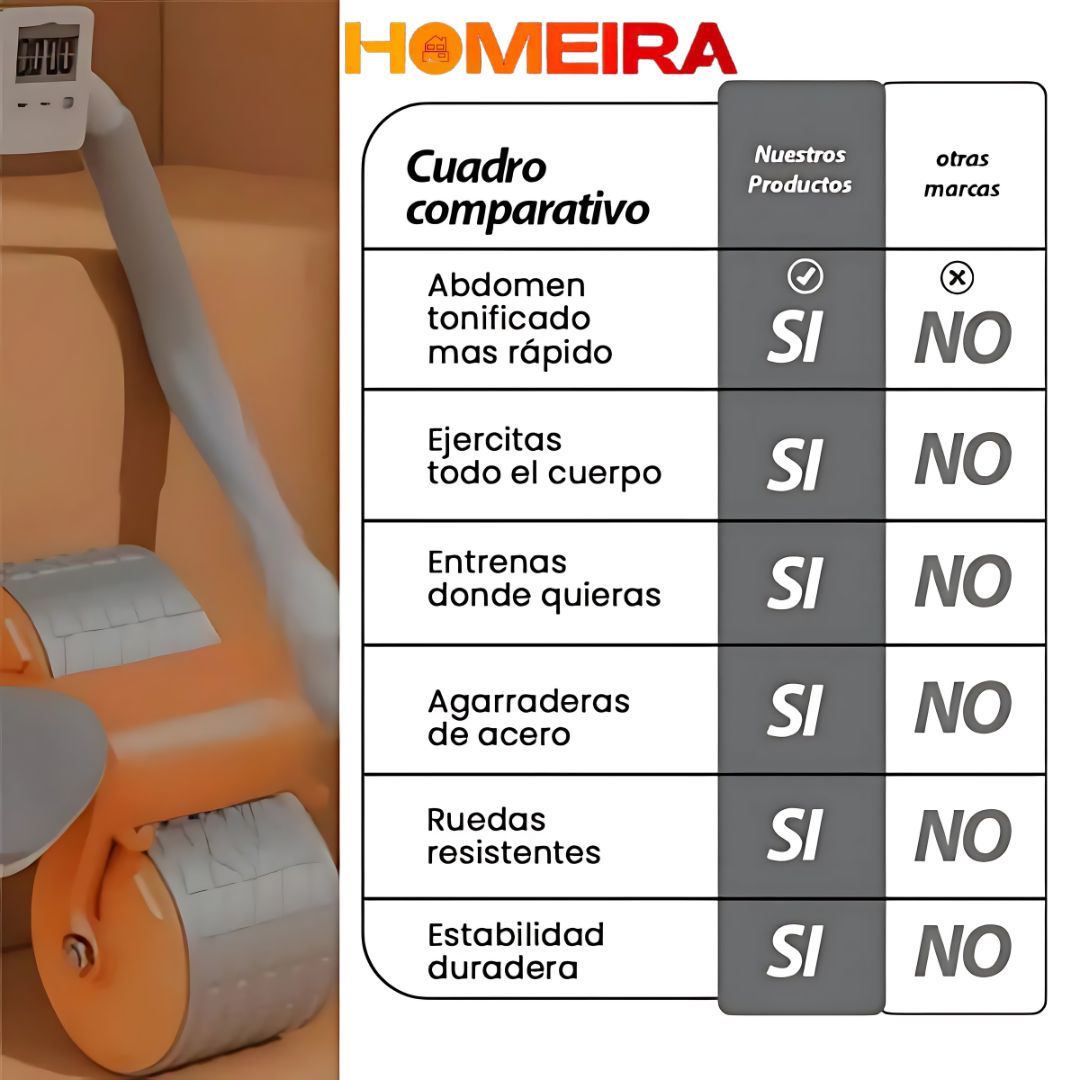 HOMEIRA

| Cuadro comparativo | Nuestros Productos | otras marcas |
|---|---|---|
| Abdomen tonificado mas rápido | SI | NO |
| Ejercitas todo el cuerpo | SI | NO |
| Entrenas donde quieras | SI | NO |
| Agarraderas de acero | SI | NO |
| Ruedas resistentes | SI | NO |
| Estabilidad duradera | SI | NO |