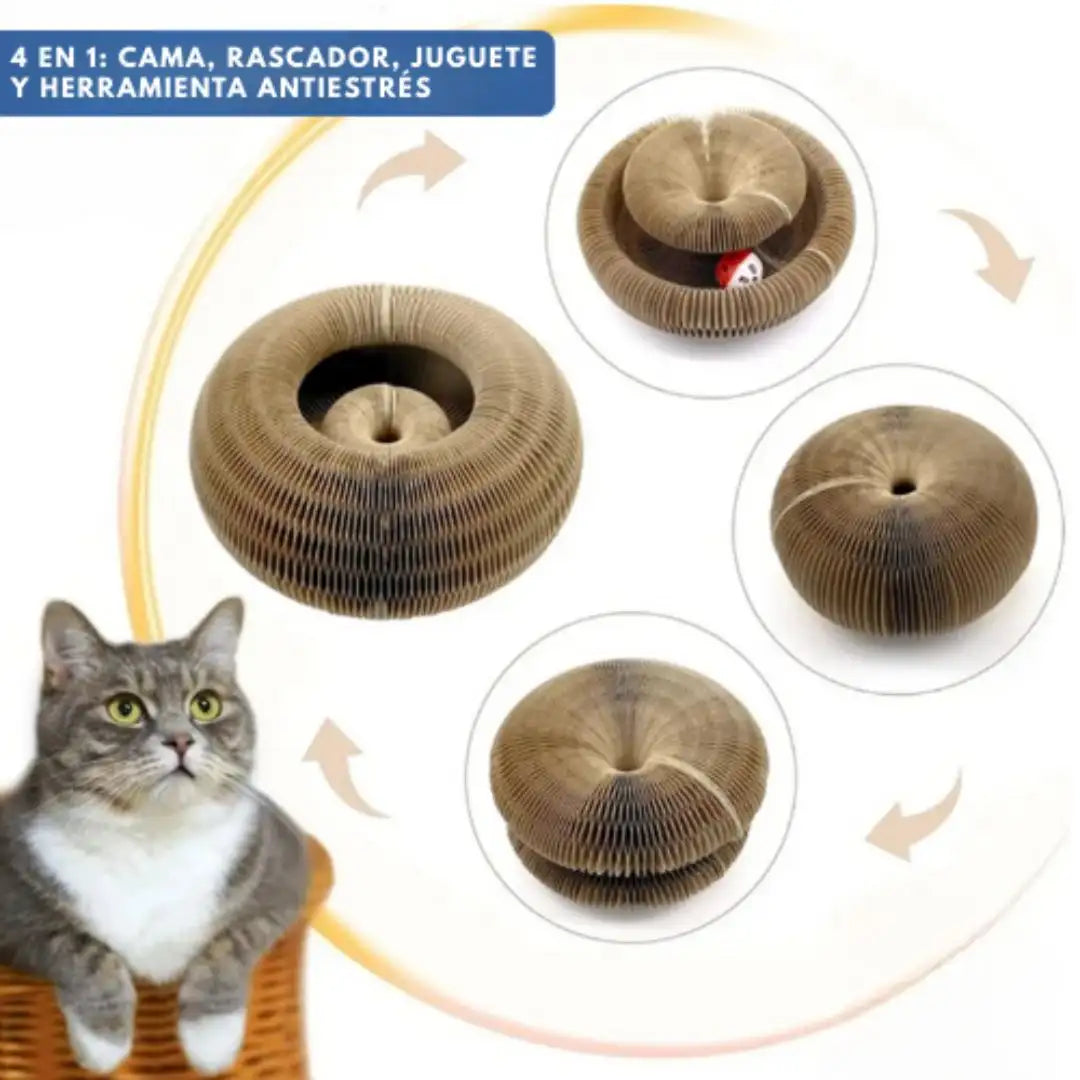 4 EN 1: CAMA, RASCADOR, JUGUETE Y HERRAMIENTA ANTIESTRÉS